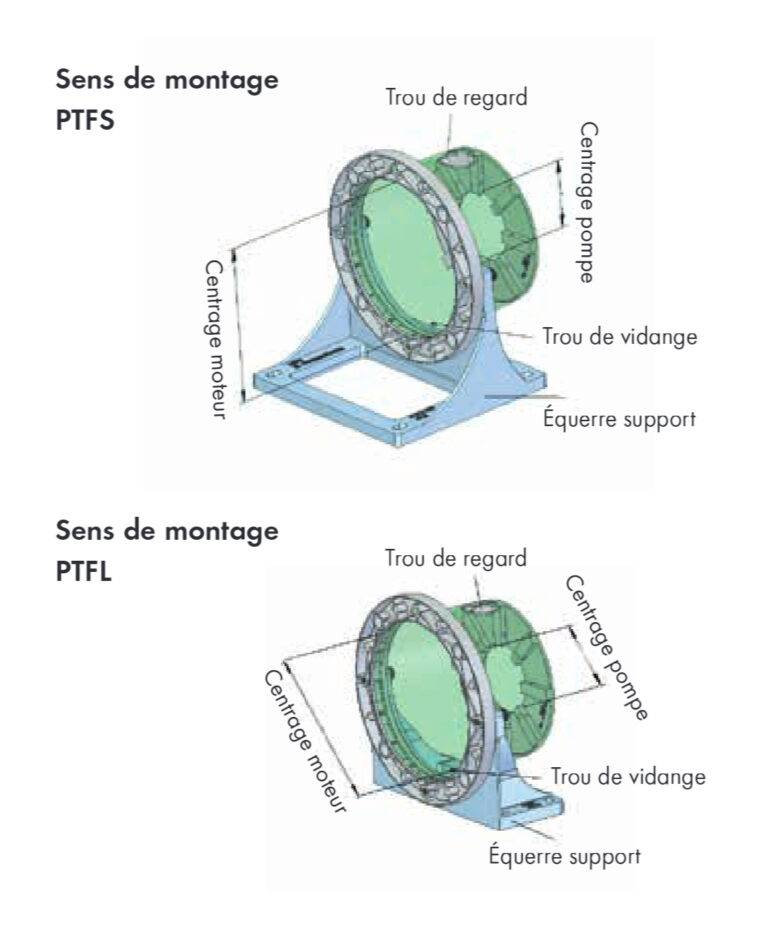 Sens de montage
PTFS

Trou de regard
Centrage pompe
Centrage moteur
Trou de vidange
Équerre support

Sens de montage
PTFL

Trou de regard
Centrage pompe
Centrage moteur
Trou de vidange
Équerre support